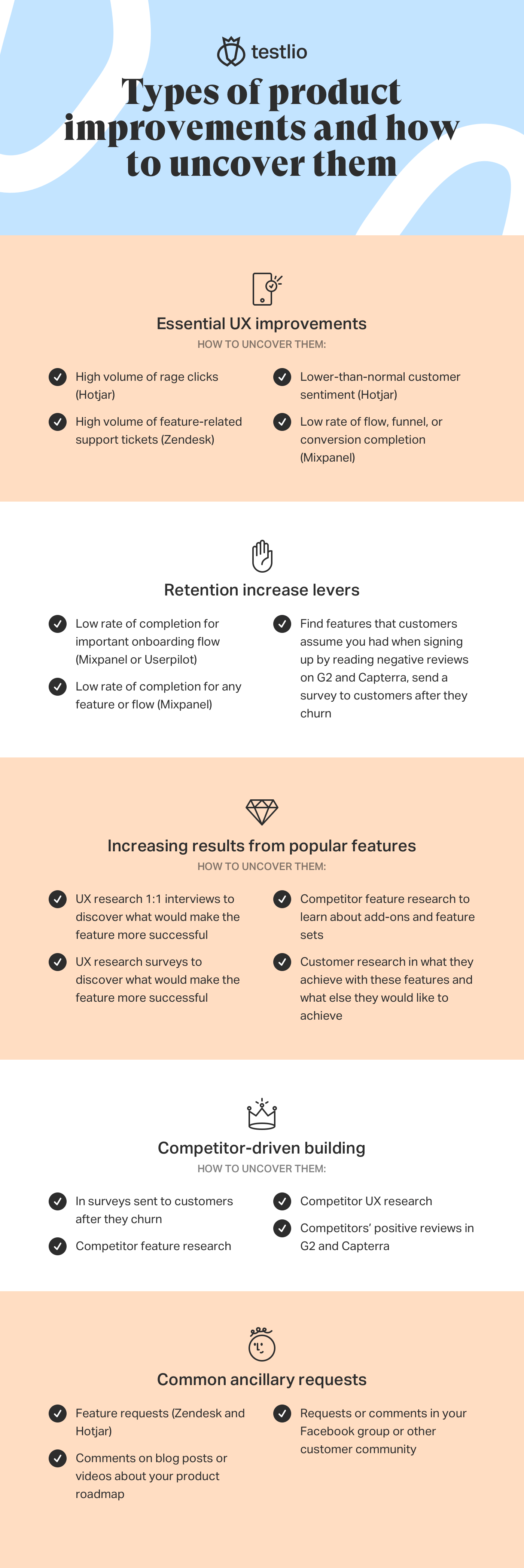 testlio

Types of product improvements and how to uncover them

Essential UX improvements

HOW TO UNCOVER THEM:

High volume of rage clicks (Hotjar)

High volume of feature-related support tickets (Zendesk)

Lower-than-normal customer sentiment (Hotjar)

Low rate of flow, funnel, or conversion completion (Mixpanel)

Retention increase levers

Low rate of completion for important onboarding flow (Mixpanel or Userpilot)

Low rate of completion for any feature or flow (Mixpanel)

Find features that customers assume you had when signing up by reading negative reviews on G2 and Capterra, send a survey to customers after they churn

Increasing results from popular features

HOW TO UNCOVER THEM:

UX research 1:1 interviews to discover what would make the feature more successful

UX research surveys to discover what would make the feature more successful

Competitor feature research to learn about add-ons and feature sets

Customer research in what they achieve with these features and what else they would like to achieve

Competitor-driven building

HOW TO UNCOVER THEM:

In surveys sent to customers after they churn

Competitor feature research

Competitor UX research

Competitors' positive reviews in G2 and Capterra

Common ancillary requests

Feature requests (Zendesk and Hotjar)

Comments on blog posts or videos about your product roadmap

Requests or comments in your Facebook group or other customer community