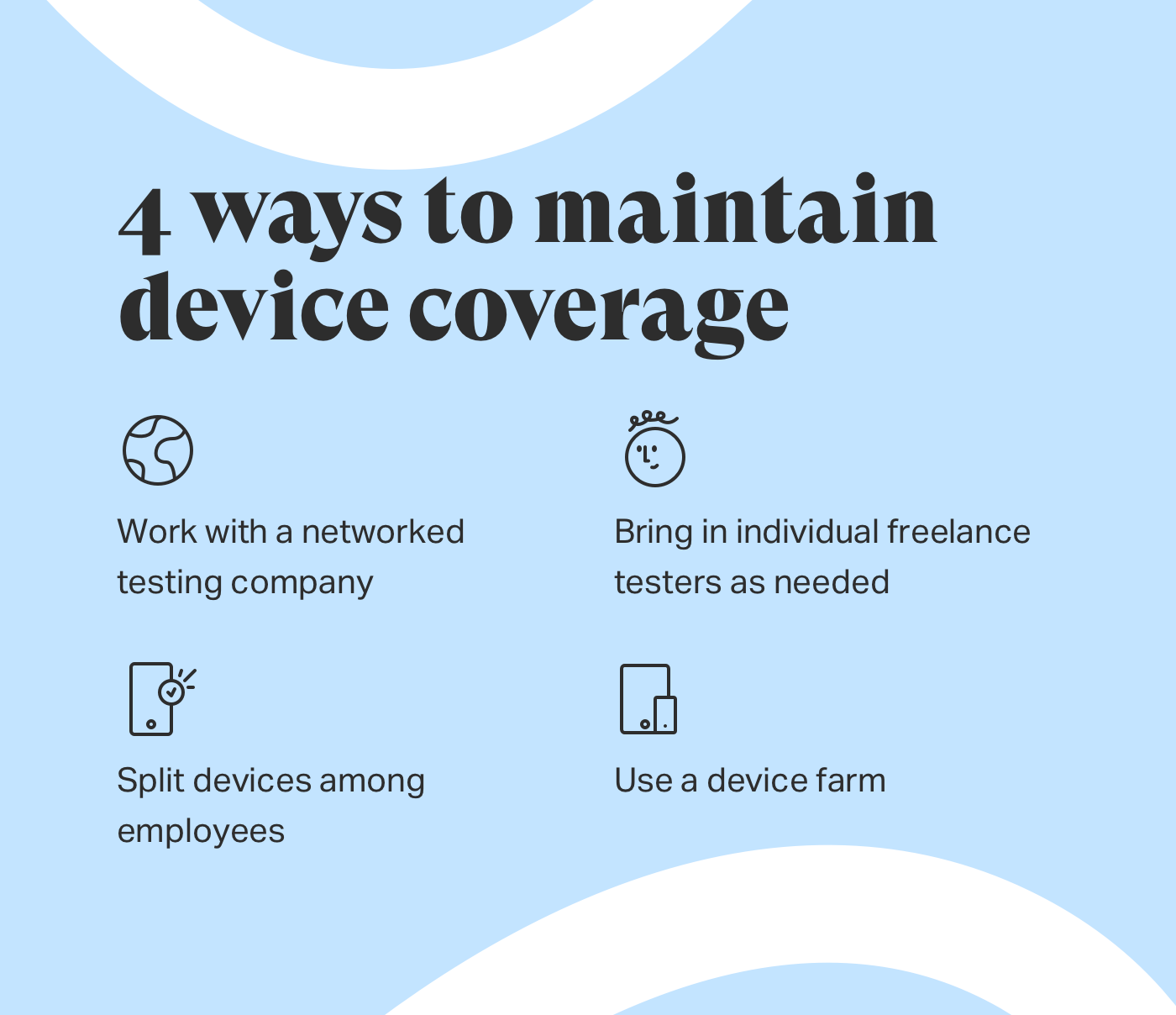 4 ways to maintain device coverage

Work with a networked testing company

Bring in individual freelance testers as needed

Split devices among employees

Use a device farm